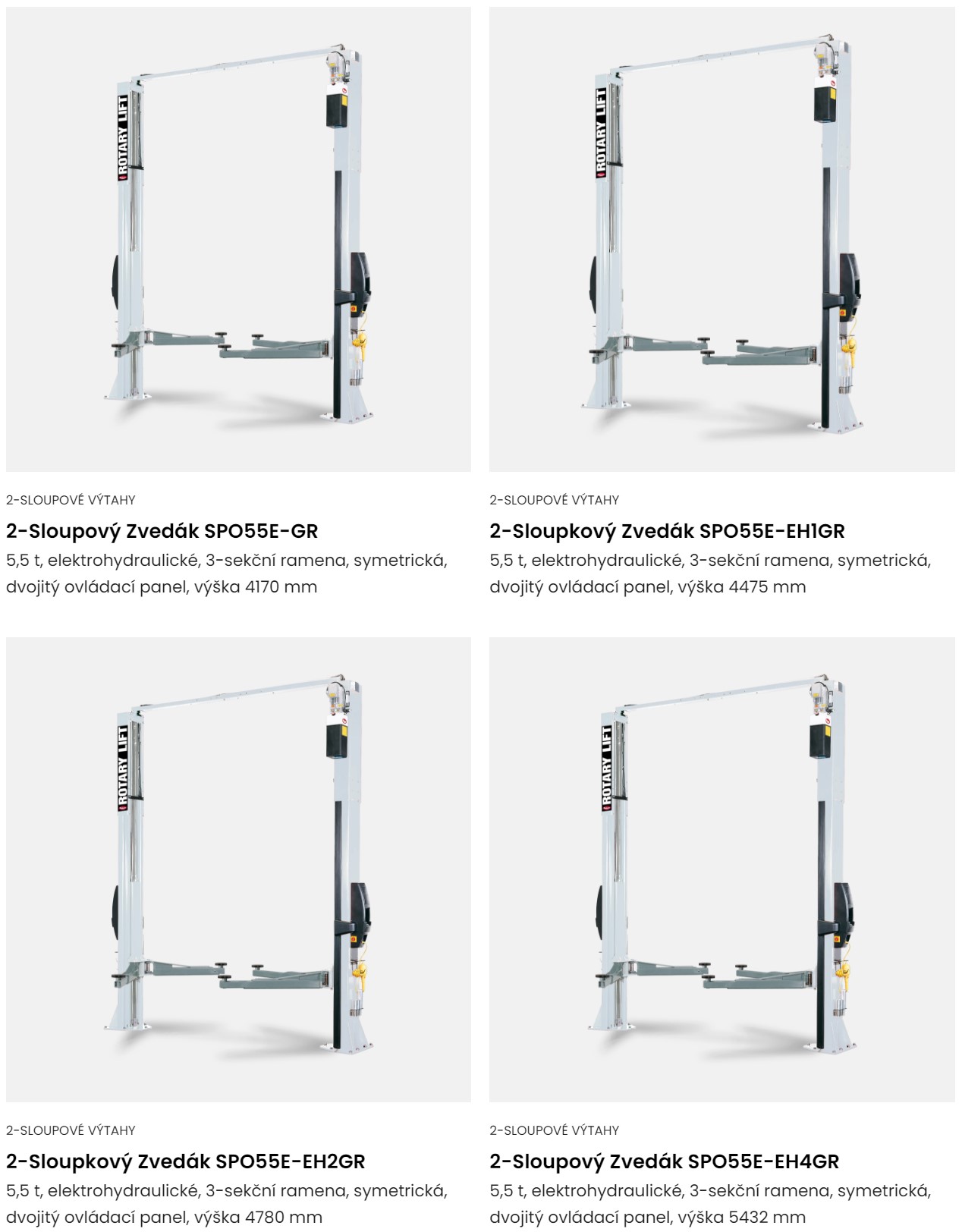 ROTARY LIFT

2-SLOUPOVÉ VÝTAHY

2-Sloupový Zvedák SPO55E-GR

5,5 t, elektrohydraulické, 3-sekční ramena, symetrická, dvojitý ovládací panel, výška 4170 mm

ROTARY LIFT

2-SLOUPOVÉ VÝTAHY

2-Sloupkový Zvedák SPO55E-EH1GR

5,5 t, elektrohydraulické, 3-sekční ramena, symetrická, dvojitý ovládací panel, výška 4475 mm

ROTARY LIFT

2-SLOUPOVÉ VÝTAHY

2-Sloupkový Zvedák SPO55E-EH2GR

5,5 t, elektrohydraulické, 3-sekční ramena, symetrická, dvojitý ovládací panel, výška 4780 mm

ROTARY LIFT

2-SLOUPOVÉ VÝTAHY

2-Sloupový Zvedák SPO55E-EH4GR

5,5 t, elektrohydraulické, 3-sekční ramena, symetrická, dvojitý ovládací panel, výška 5432 mm